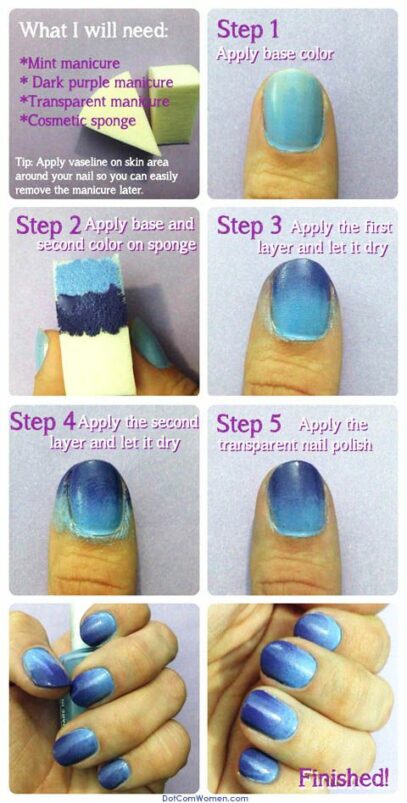 What I will need:

*Mint manicure
* Dark purple manicure
*Transparent manicure
*Cosmetic sponge

Tip: Apply vaseline on skin area around your nail so you can easily remove the manicure later.

Step 1 Apply base color

Step 2 Apply base and second color on sponge

Step 3 Apply the first layer and let it dry

Step 4 Apply the second layer and let it dry

Step 5 Apply the transparent nail polish

Finished!

DotComWomen.com